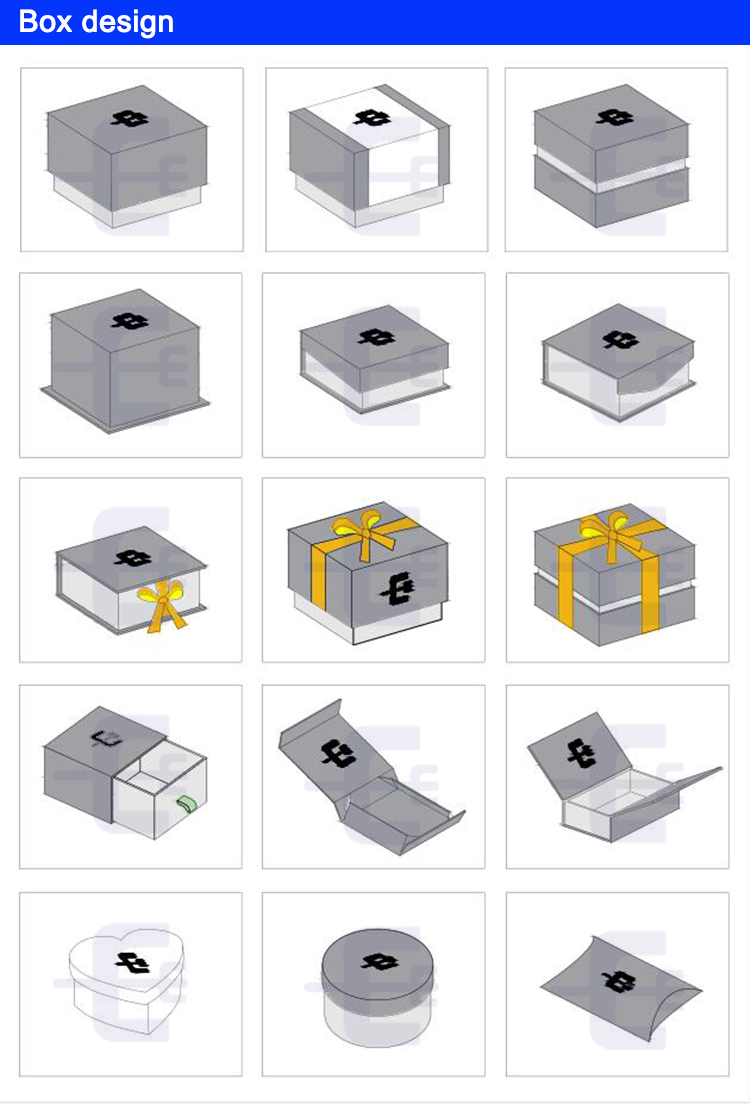 Box design